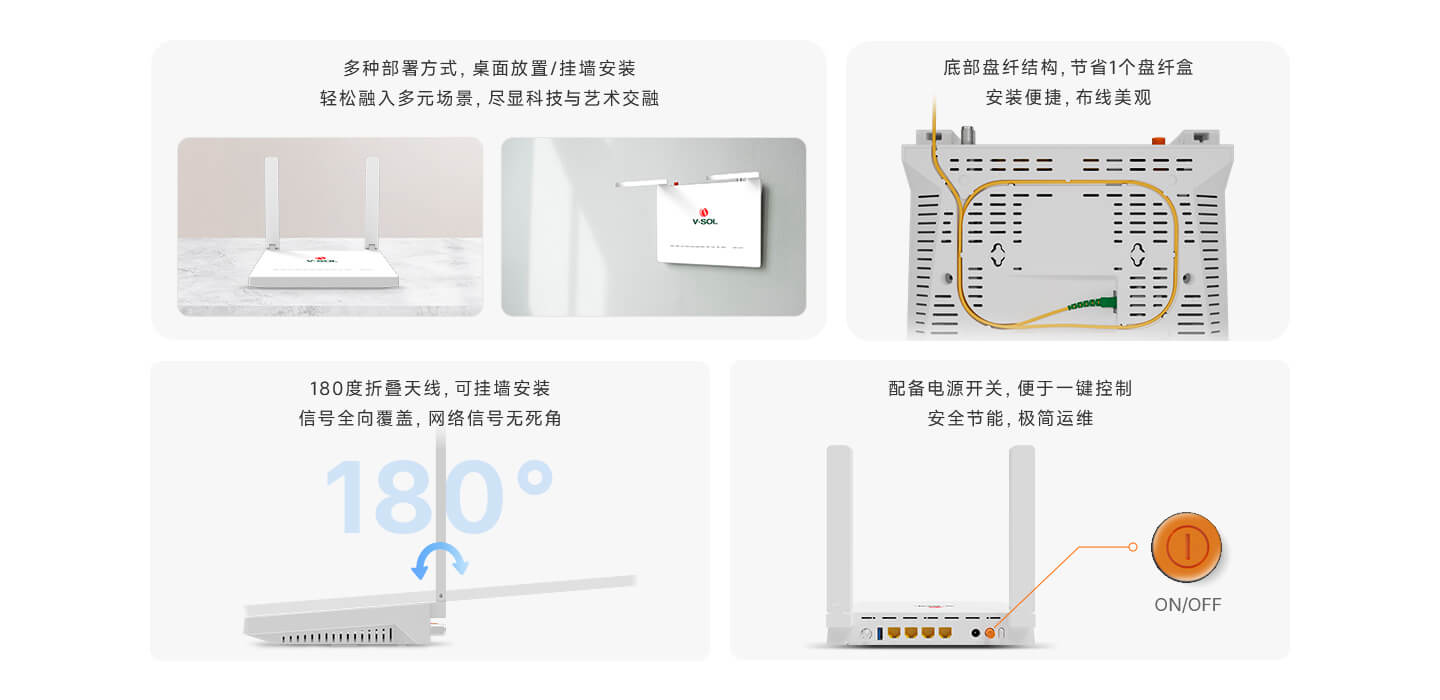 多种部署方式，桌面放置/挂墙安装
轻松融入多元场景，尽显科技与艺术交融

V·SOL

V·SOL

底部盘纤结构，节省1个盘纤盒
安装便捷，布线美观

180度折叠天线，可挂墙安装
信号全向覆盖，网络信号无死角

180°

配备电源开关，便于一键控制
安全节能，极简运维

ON/OFF